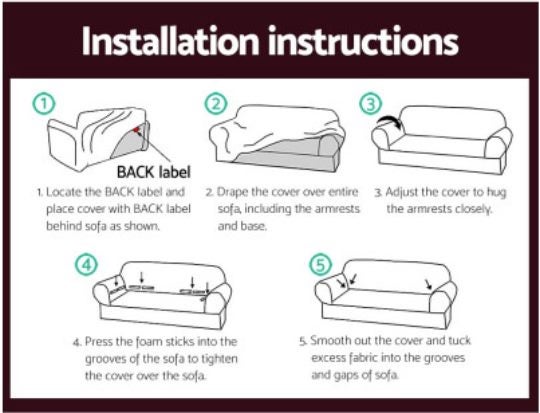 Installation instructions

1

BACK label

1. Locate the BACK label and place cover with BACK label behind sofa as shown.

2

2. Drape the cover over entire sofa, including the armrests and base.

3

3. Adjust the cover to hug the armrests closely.

4

4. Press the foam sticks into the grooves of the sofa to tighten the cover over the sofa.

5

5. Smooth out the cover and tuck excess fabric into the grooves and gaps of sofa.