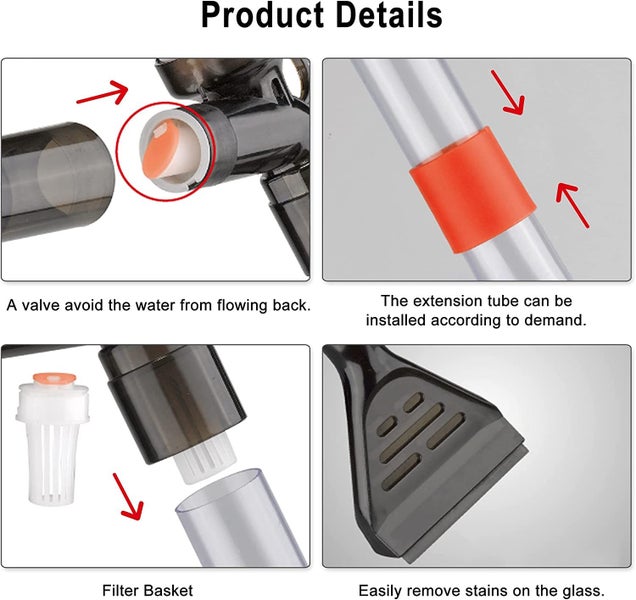 Product Details

A valve avoid the water from flowing back.

The extension tube can be installed according to demand.

Filter Basket

Easily remove stains on the glass.