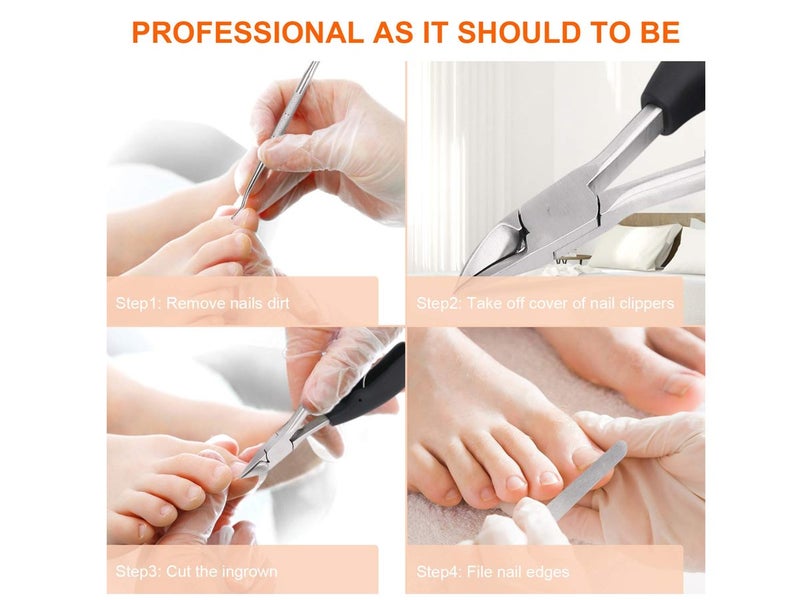 PROFESSIONAL AS IT SHOULD TO BE

Step1: Remove nails dirt

Step2: Take off cover of nail clippers

Step3: Cut the ingrown

Step4: File nail edges