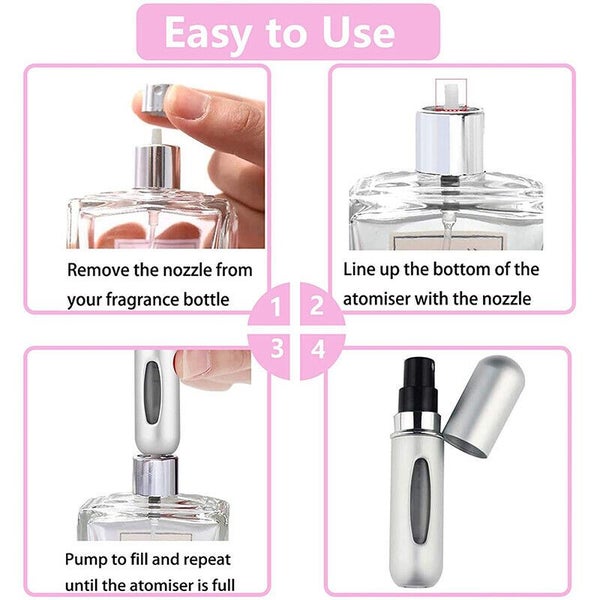 Easy to Use

Remove the nozzle from your fragrance bottle

Line up the bottom of the atomiser with the nozzle

1

2

3

4

Pump to fill and repeat until the atomiser is full