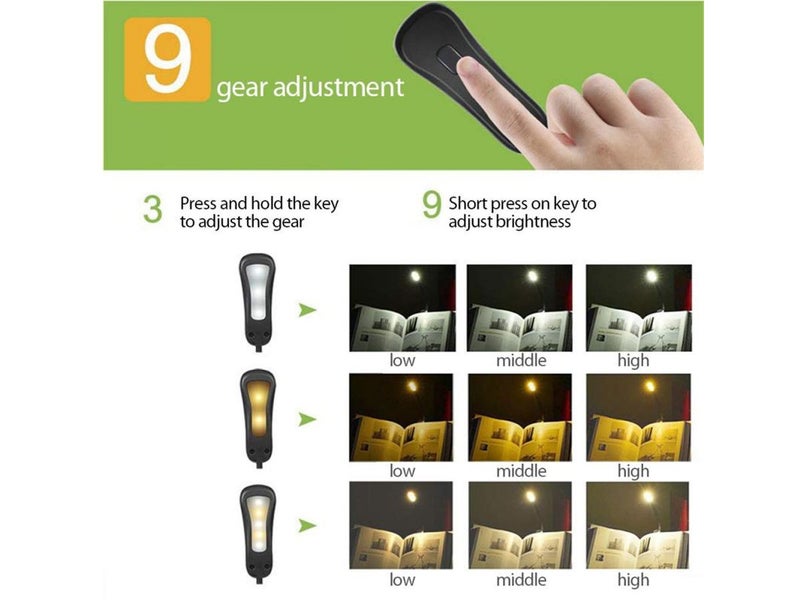 9 gear adjustment

3 Press and hold the key to adjust the gear

9 Short press on key to adjust brightness

low
middle
high

low
middle
high

low
middle
high