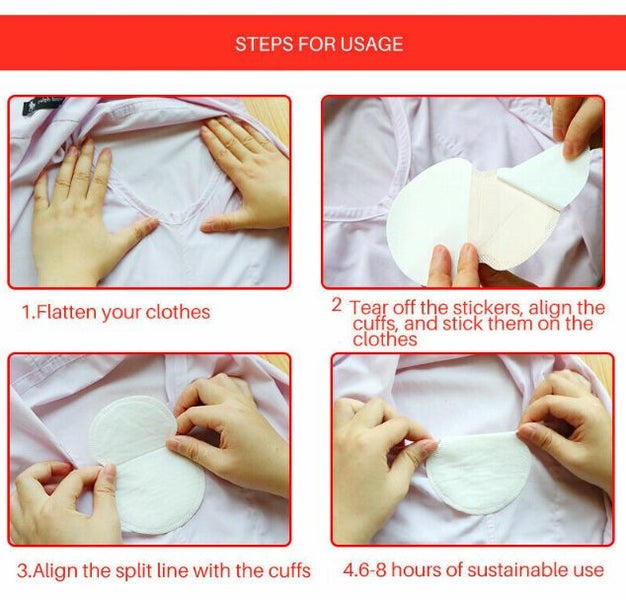 STEPS FOR USAGE

1.Flatten your clothes

2 Tear off the stickers, align the cuffs, and stick them on the clothes

3.Align the split line with the cuffs

4.6-8 hours of sustainable use