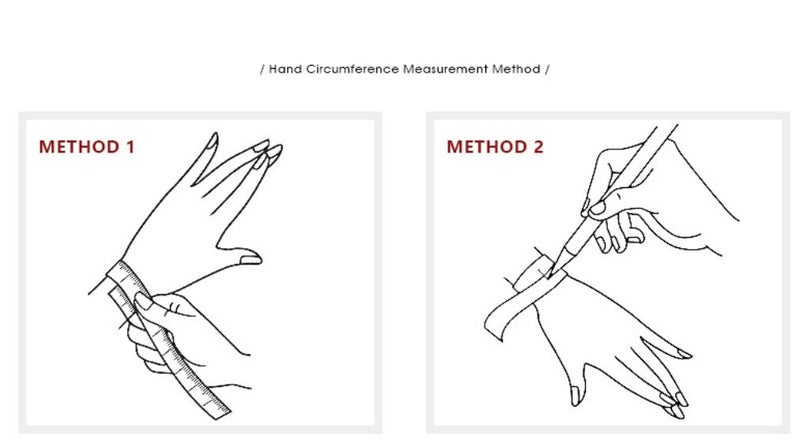 / Hand Circumference Measurement Method /

METHOD 1

METHOD 2