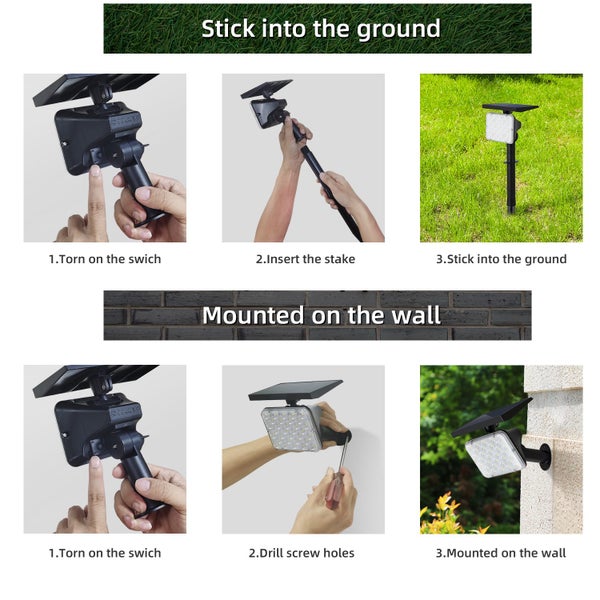 Stick into the ground

1.Torn on the swich

2.Insert the stake

3.Stick into the ground

Mounted on the wall

1.Torn on the swich

2.Drill screw holes

3.Mounted on the wall