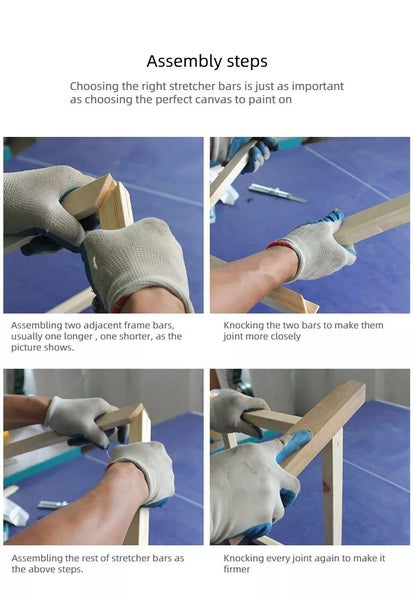 Assembly steps

Choosing the right stretcher bars is just as important as choosing the perfect canvas to paint on

Assembling two adjacent frame bars, usually one longer , one shorter, as the picture shows.

Knocking the two bars to make them joint more closely

Assembling the rest of stretcher bars as the above steps.

Knocking every joint again to make it firmer