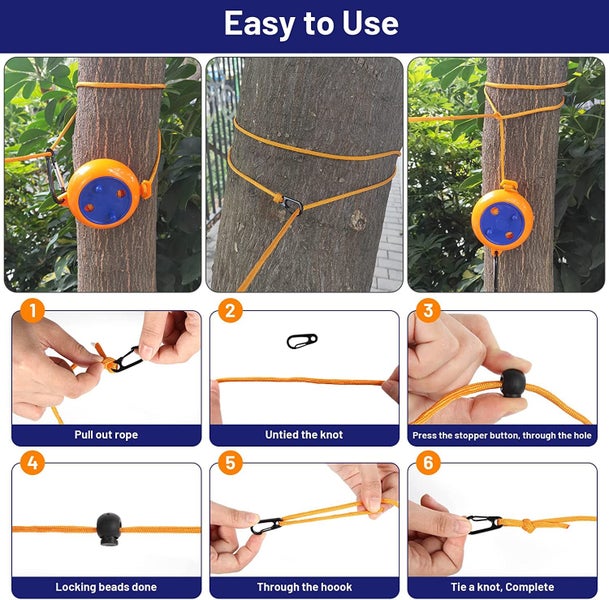 Easy to Use

1
Pull out rope

2
Untied the knot

3
Press the stopper button, through the hole

4
Locking beads done

5
Through the hoook

6
Tie a knot, Complete