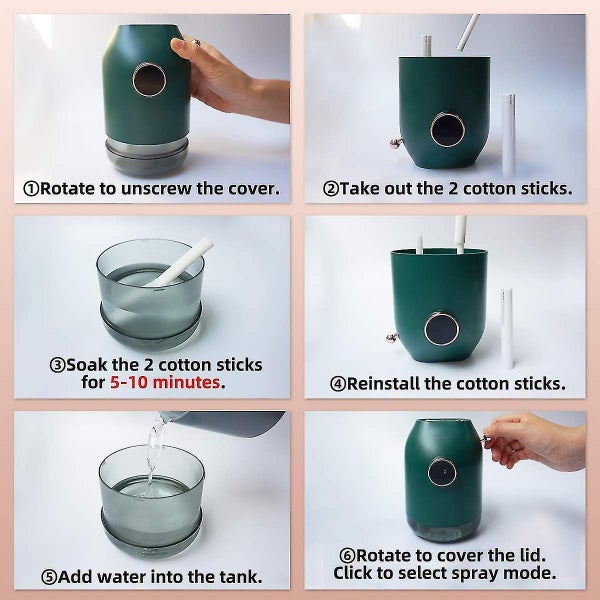 ①Rotate to unscrew the cover.

②Take out the 2 cotton sticks.

③Soak the 2 cotton sticks for 5-10 minutes.

④Reinstall the cotton sticks.

⑤Add water into the tank.

⑥Rotate to cover the lid. Click to select spray mode.