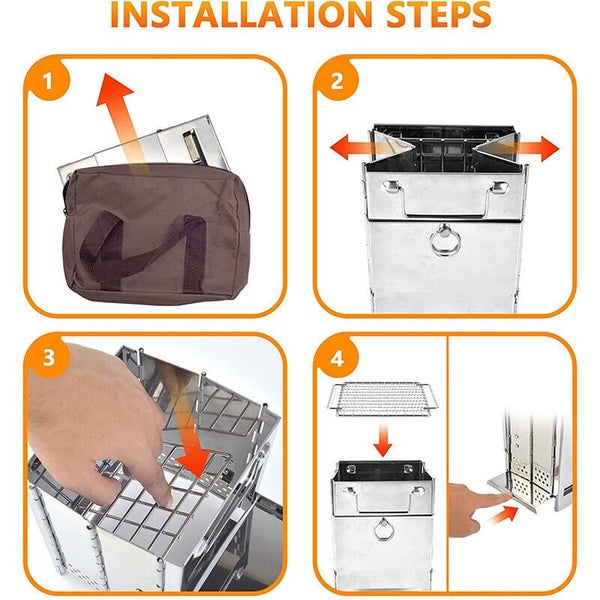 INSTALLATION STEPS

1

2

3

4