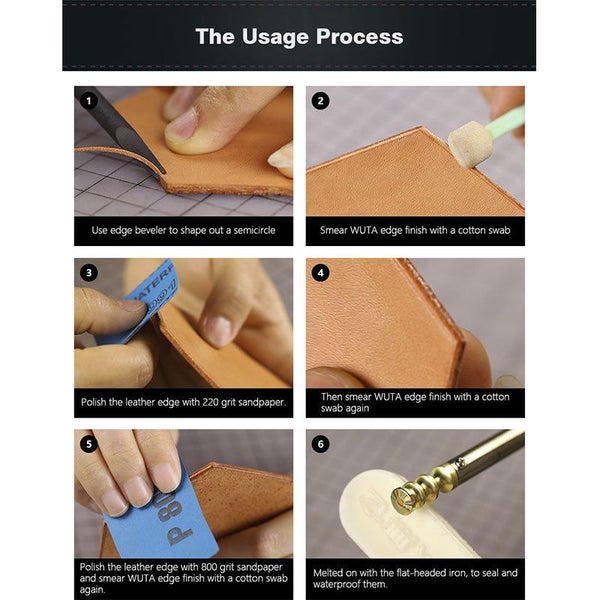 The Usage Process

1

Use edge beveler to shape out a semicircle

2

Smear WUTA edge finish with a cotton swab

3

WATERP

Polish the leather edge with 220 grit sandpaper.

4

Then smear WUTA edge finish with a cotton swab again

5

P 80

Polish the leather edge with 800 grit sandpaper and smear WUTA edge finish with a cotton swab again.

6

Melted on with the flat-headed iron, to seal and waterproof them.