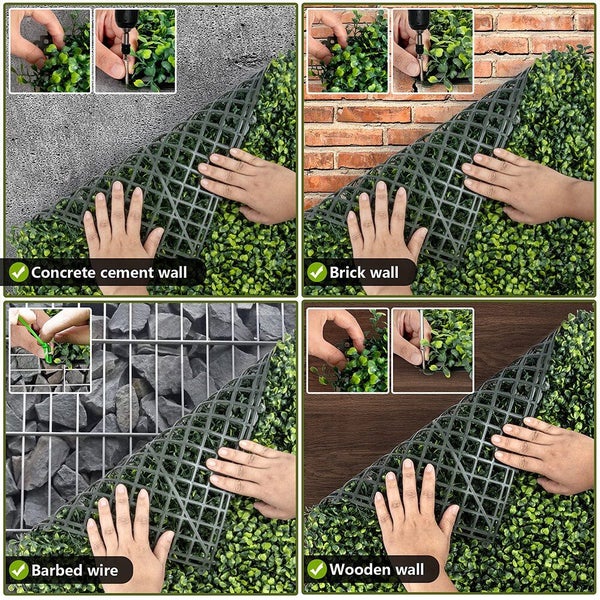 Concrete cement wall

Brick wall

Barbed wire

Wooden wall