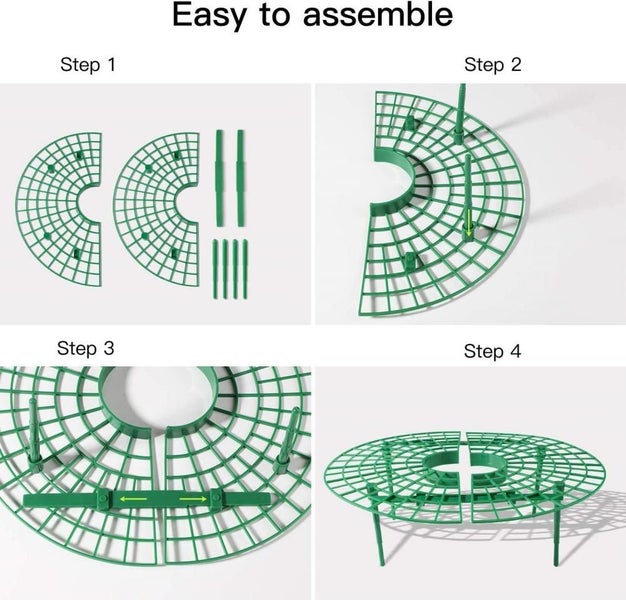 Easy to assemble

Step 1

Step 2

Step 3

Step 4