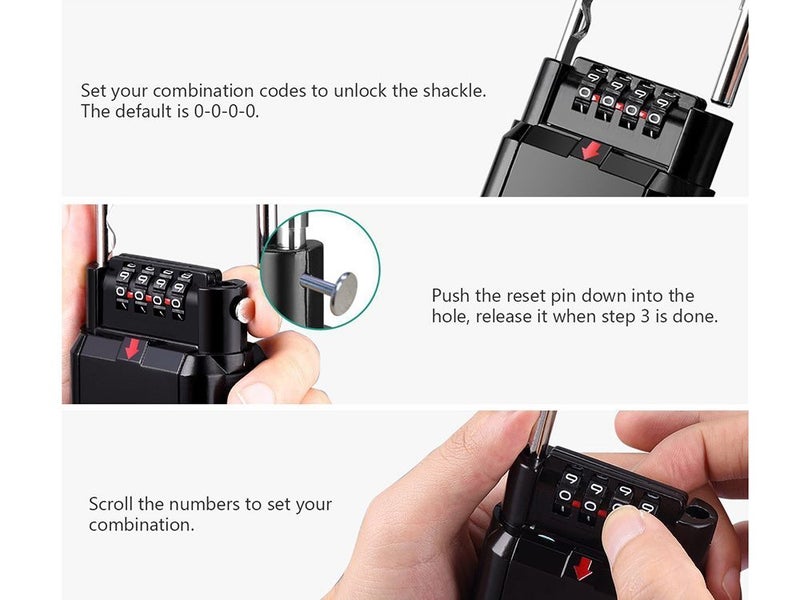 Set your combination codes to unlock the shackle. The default is 0-0-0-0.

Push the reset pin down into the hole, release it when step 3 is done.

Scroll the numbers to set your combination.