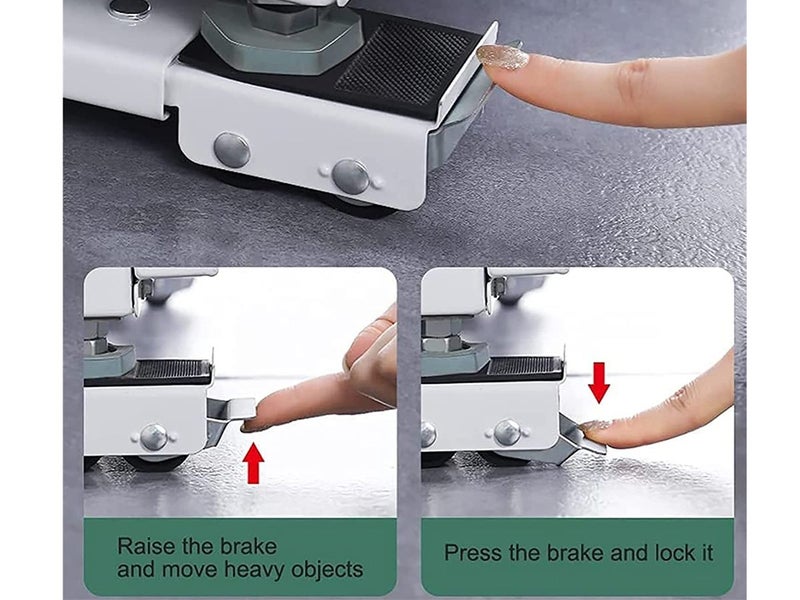 Raise the brake
and move heavy objects

Press the brake and lock it