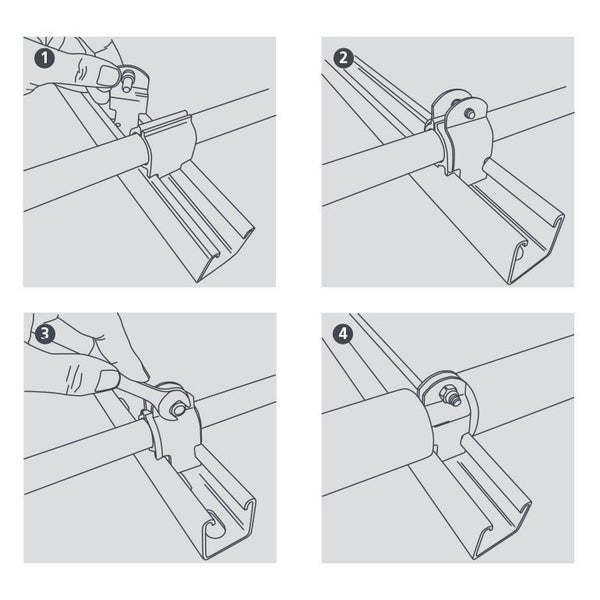 1

2

3

4