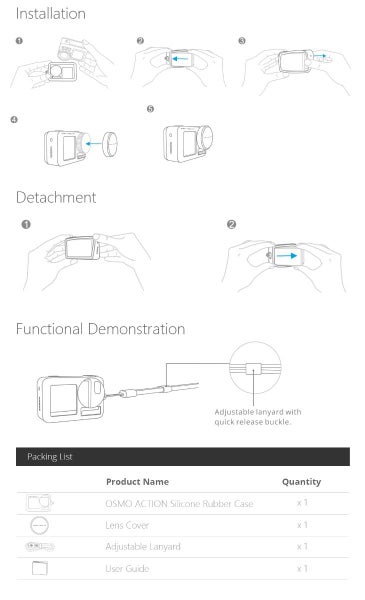 Installation

❶ ❷ ❸

❹ ❺

Detachment

❶ ❷

Functional Demonstration

Adjustable lanyard with quick release buckle.

Packing List

| | Product Name | Quantity |
|---|---|---|
| | OSMO ACTION Silicone Rubber Case | x 1 |
| | Lens Cover | x 1 |
| | Adjustable Lanyard | x 1 |
| | User Guide | x 1 |