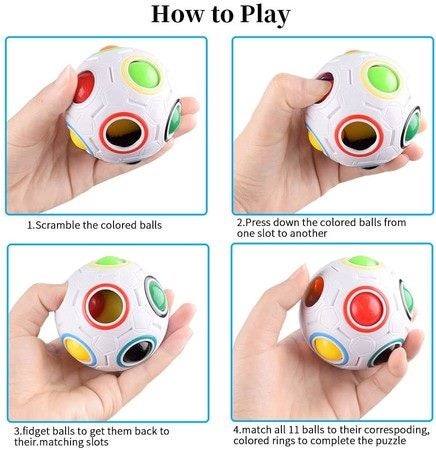 How to Play

1.Scramble the colored balls

2.Press down the colored balls from one slot to another

3.fidget balls to get them back to their.matching slots

4.match all 11 balls to their correspoding, colored rings to complete the puzzle