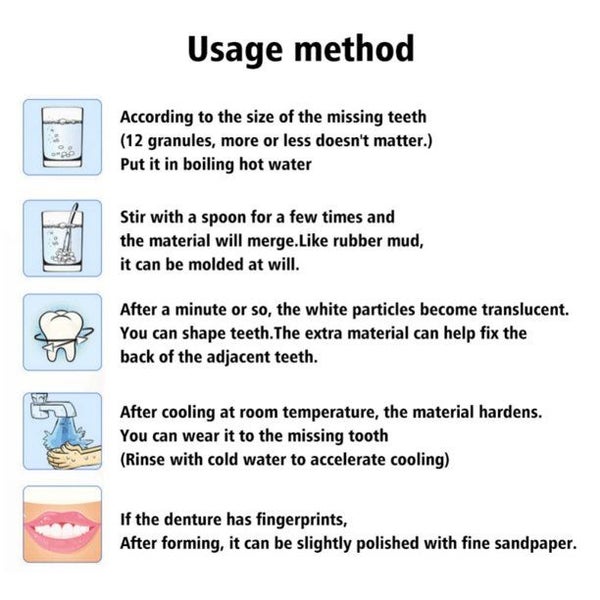 Usage method

According to the size of the missing teeth
(12 granules, more or less doesn't matter.)
Put it in boiling hot water

Stir with a spoon for a few times and
the material will merge.Like rubber mud,
it can be molded at will.

After a minute or so, the white particles become translucent.
You can shape teeth.The extra material can help fix the
back of the adjacent teeth.

After cooling at room temperature, the material hardens.
You can wear it to the missing tooth
(Rinse with cold water to accelerate cooling)

If the denture has fingerprints,
After forming, it can be slightly polished with fine sandpaper.