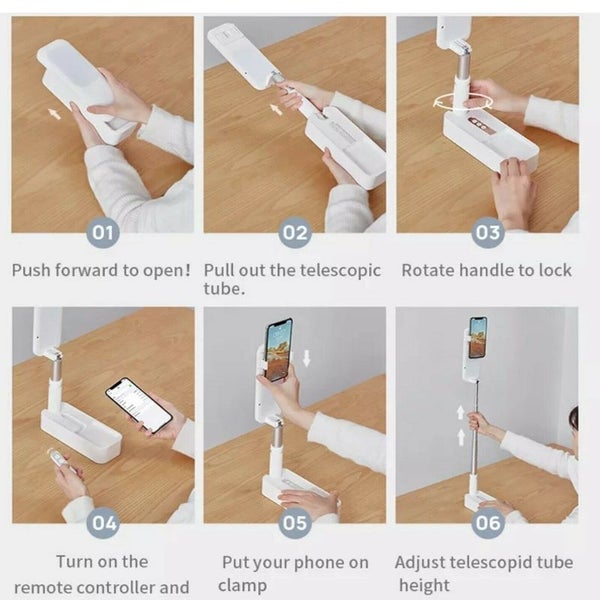 01

Push forward to open!

02

Pull out the telescopic tube.

03

Rotate handle to lock

04

Turn on the remote controller and

05

Put your phone on clamp

06

Adjust telescopid tube height