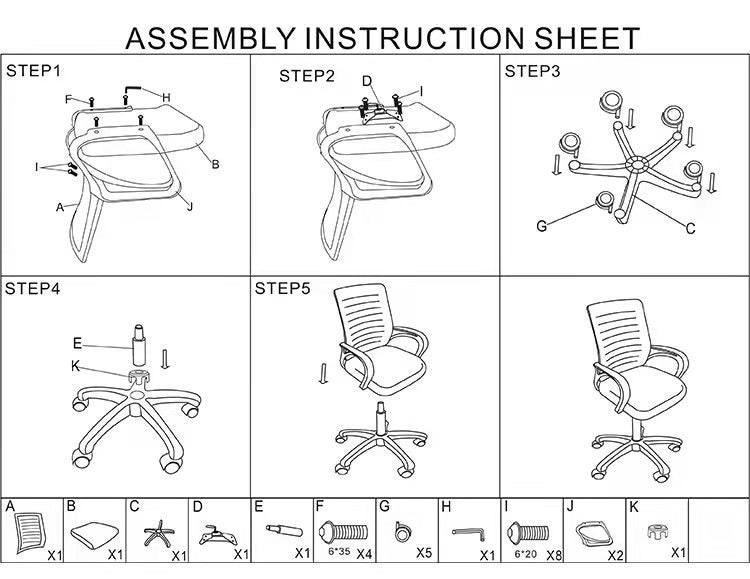 ASSEMBLY INSTRUCTION SHEET

STEP1
F
H
I
B
A
J

STEP2
D
I

STEP3
G
C

STEP4
E
K

STEP5

| A | B | C | D | E | F | G | H | I | J | K |
|---|---|---|---|---|---|---|---|---|---|---|
| X1 | X1 | X1 | X1 | X1 | 6*35 X4 | X5 | X1 | 6*20 X8 | X2 | X1 |