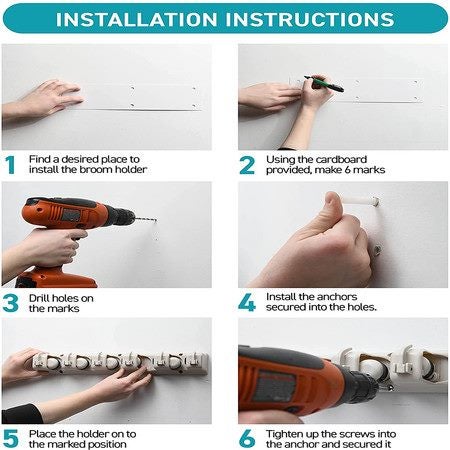 INSTALLATION INSTRUCTIONS

1 Find a desired place to install the broom holder

2 Using the cardboard provided, make 6 marks

3 Drill holes on the marks

4 Install the anchors secured into the holes.

5 Place the holder on to the marked position

6 Tighten up the screws into the anchor and secured it