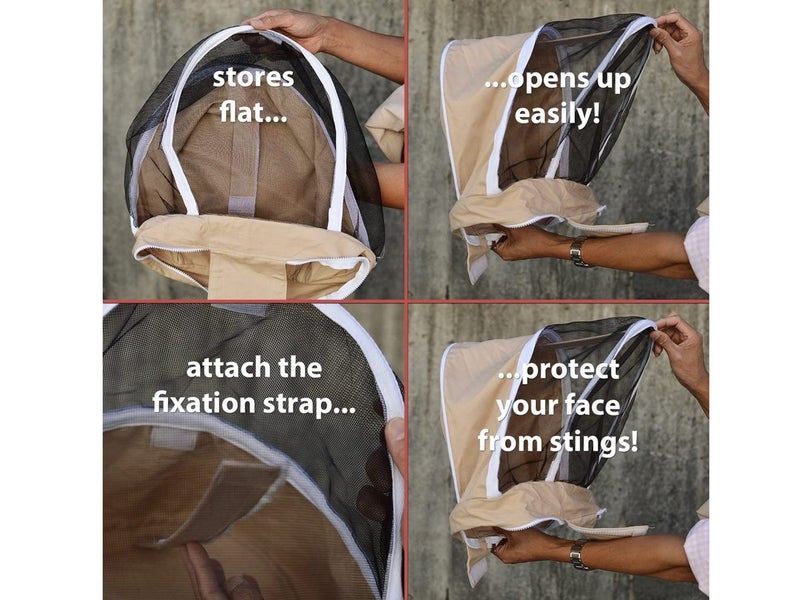 stores flat...

...opens up easily!

attach the fixation strap...

...protect your face from stings!