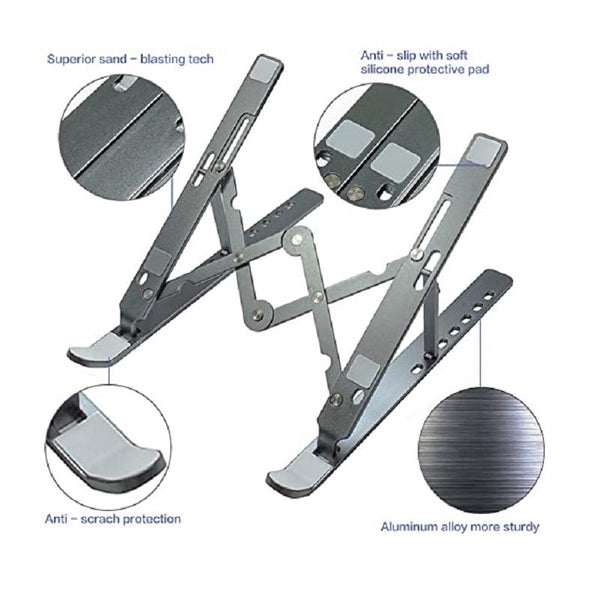 Superior sand – blasting tech

Anti – slip with soft silicone protective pad

Anti – scrach protection

Aluminum alloy more sturdy