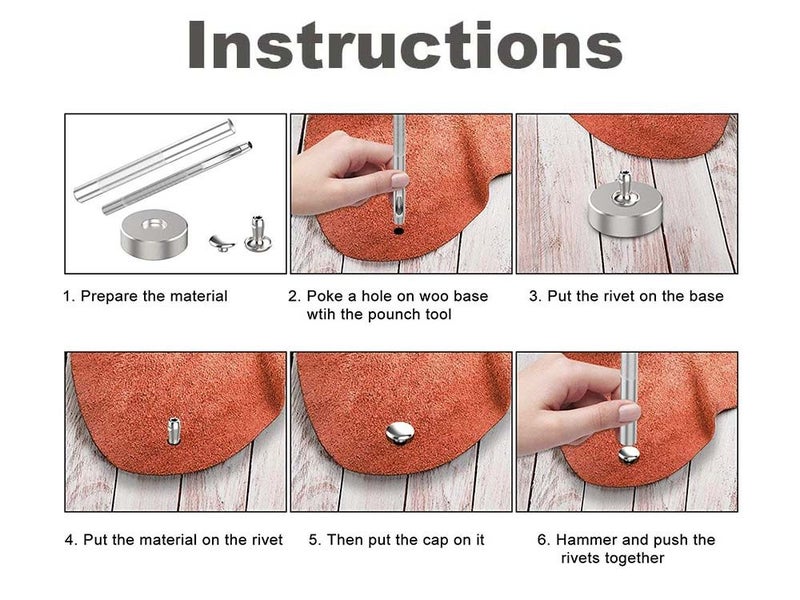 Instructions

1. Prepare the material

2. Poke a hole on woo base wtih the pounch tool

3. Put the rivet on the base

4. Put the material on the rivet

5. Then put the cap on it

6. Hammer and push the rivets together