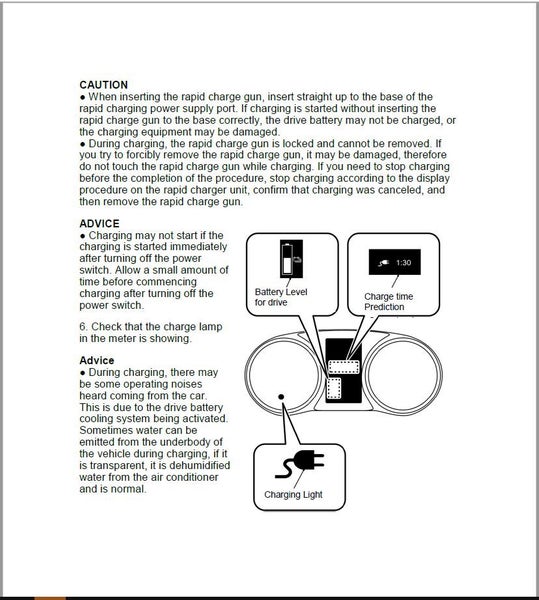 CAUTION
● When inserting the rapid charge gun, insert straight up to the base of the rapid charging power supply port. If charging is started without inserting the rapid charge gun to the base correctly, the drive battery may not be charged, or the charging equipment may be damaged.
● During charging, the rapid charge gun is locked and cannot be removed. If you try to forcibly remove the rapid charge gun, it may be damaged, therefore do not touch the rapid charge gun while charging. If you need to stop charging before the completion of the procedure, stop charging according to the display procedure on the rapid charger unit, confirm that charging was canceled, and then remove the rapid charge gun.

ADVICE
● Charging may not start if the charging is started immediately after turning off the power switch. Allow a small amount of time before commencing charging after turning off the power switch.

6. Check that the charge lamp in the meter is showing.

Advice
● During charging, there may be some operating noises heard coming from the car. This is due to the drive battery cooling system being activated. Sometimes water can be emitted from the underbody of the vehicle during charging, if it is transparent, it is dehumidified water from the air conditioner and is normal.

Battery Level for drive

1:30

Charge time Prediction

Charging Light