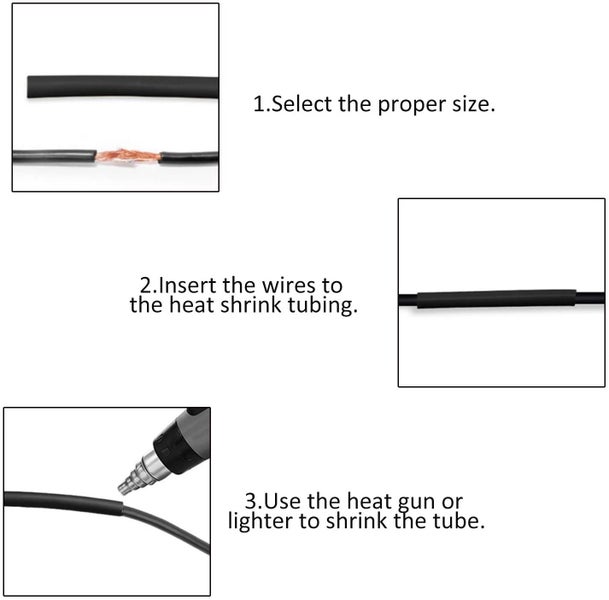 1.Select the proper size.

2.Insert the wires to the heat shrink tubing.

3.Use the heat gun or lighter to shrink the tube.