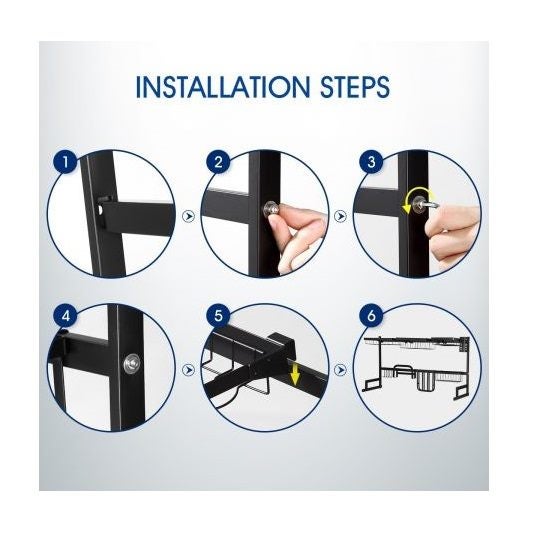 INSTALLATION STEPS

1

2

3

4

5

6