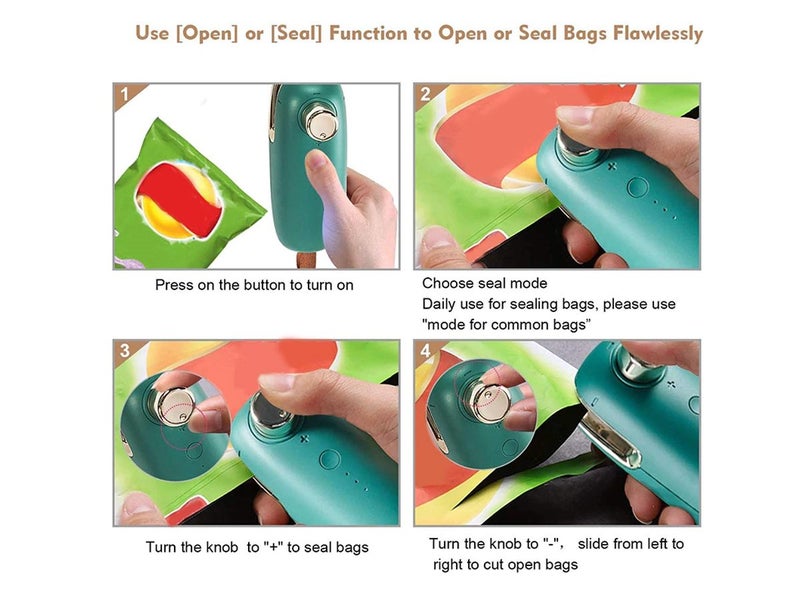 Use [Open] or [Seal] Function to Open or Seal Bags Flawlessly

1

Press on the button to turn on

2

Choose seal mode
Daily use for sealing bags, please use "mode for common bags"

3

Turn the knob to "+" to seal bags

4

Turn the knob to "-", slide from left to right to cut open bags