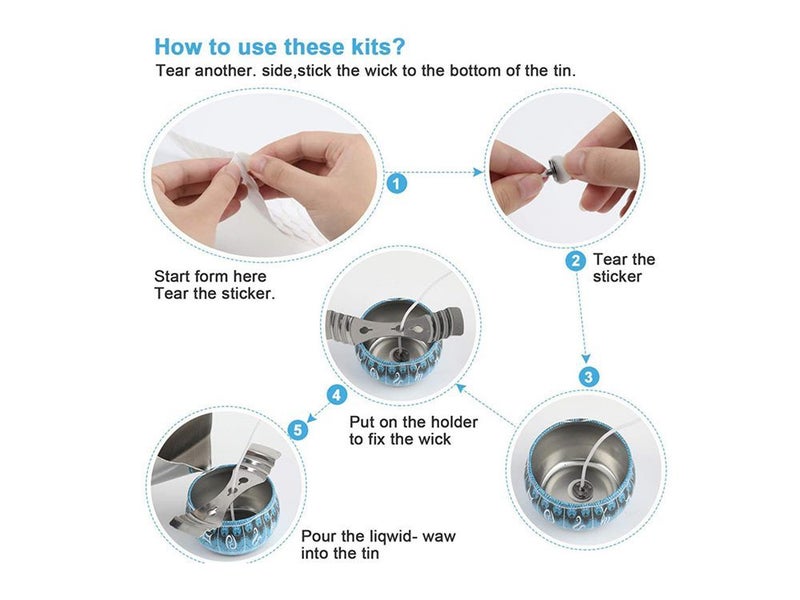 How to use these kits?
Tear another. side,stick the wick to the bottom of the tin.

1

Start form here
Tear the sticker.

2 Tear the sticker

3

4

Put on the holder to fix the wick

5

Pour the liqwid- waw into the tin