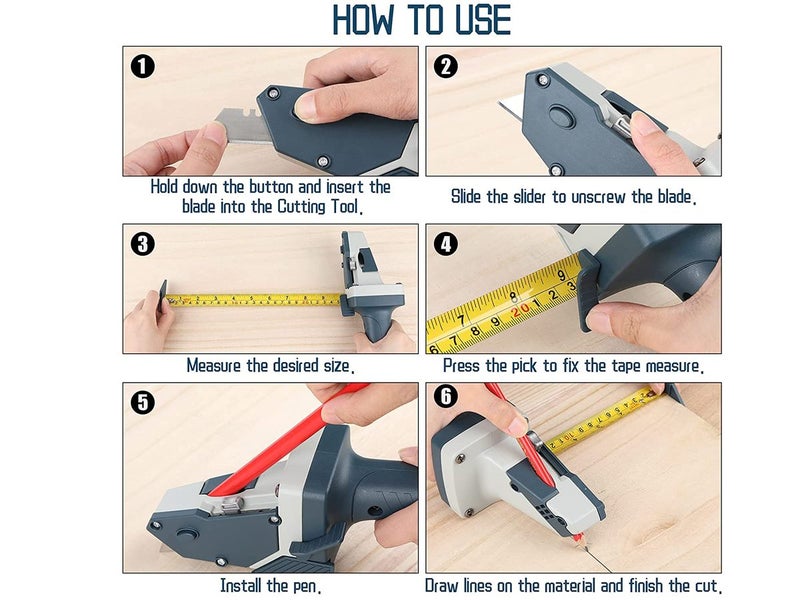 HOW TO USE

1

Hold down the button and insert the blade into the Cutting Tool.

2

Slide the slider to unscrew the blade.

3

Measure the desired size.

4

Press the pick to fix the tape measure.

5

Install the pen.

6

Draw lines on the material and finish the cut.