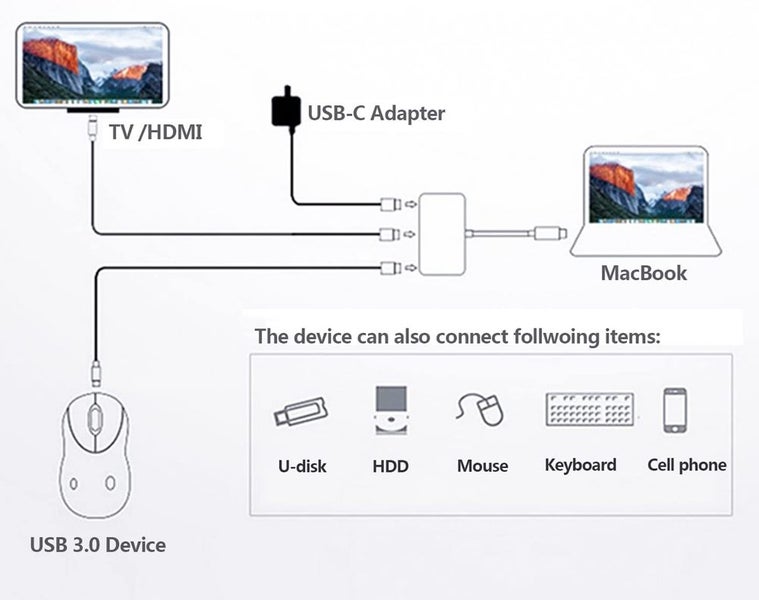 TV /HDMI

USB-C Adapter

MacBook

The device can also connect follwoing items:

U-disk

HDD

Mouse

Keyboard

Cell phone

USB 3.0 Device