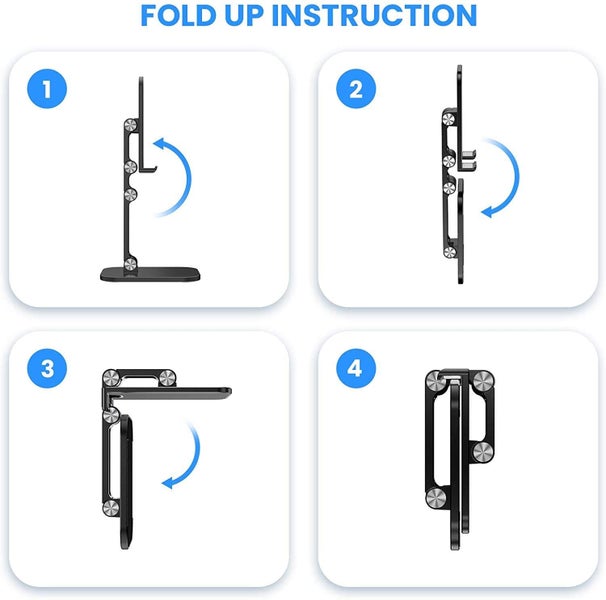 FOLD UP INSTRUCTION

1

2

3

4