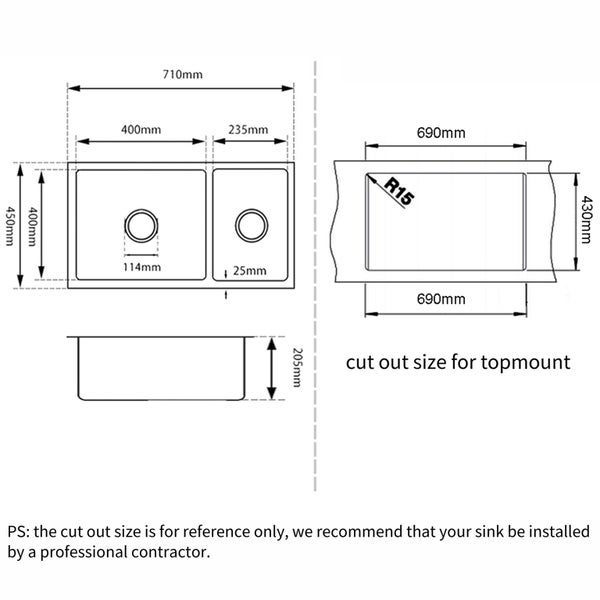 710mm

400mm

235mm

450mm

400mm

114mm

25mm

205mm

690mm

R15

430mm

690mm

cut out size for topmount

PS: the cut out size is for reference only, we recommend that your sink be installed by a professional contractor.