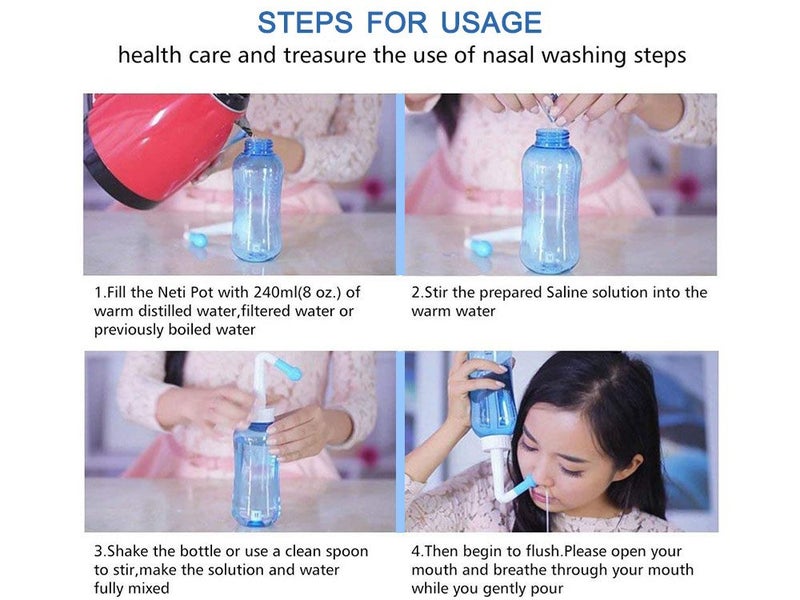 STEPS FOR USAGE

health care and treasure the use of nasal washing steps

1.Fill the Neti Pot with 240ml(8 oz.) of warm distilled water,filtered water or previously boiled water

2.Stir the prepared Saline solution into the warm water

3.Shake the bottle or use a clean spoon to stir,make the solution and water fully mixed

4.Then begin to flush.Please open your mouth and breathe through your mouth while you gently pour