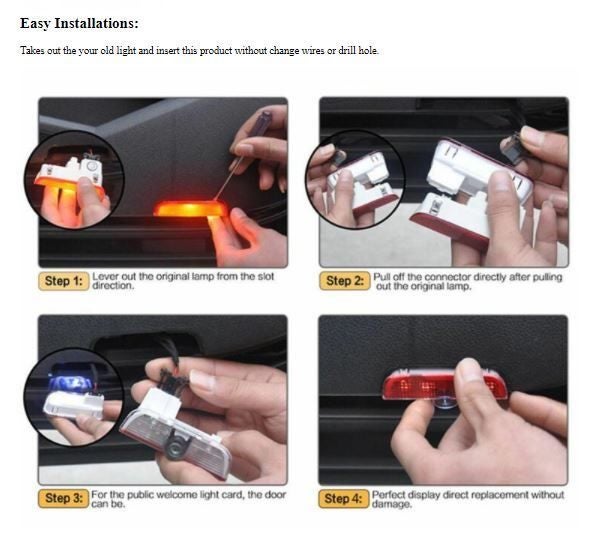 Easy Installations:

Takes out the your old light and insert this product without change wires or drill hole.

Step 1: Lever out the original lamp from the slot direction.

Step 2: Pull off the connector directly after pulling out the original lamp.

Step 3: For the public welcome light card, the door can be.

Step 4: Perfect display direct replacement without damage.