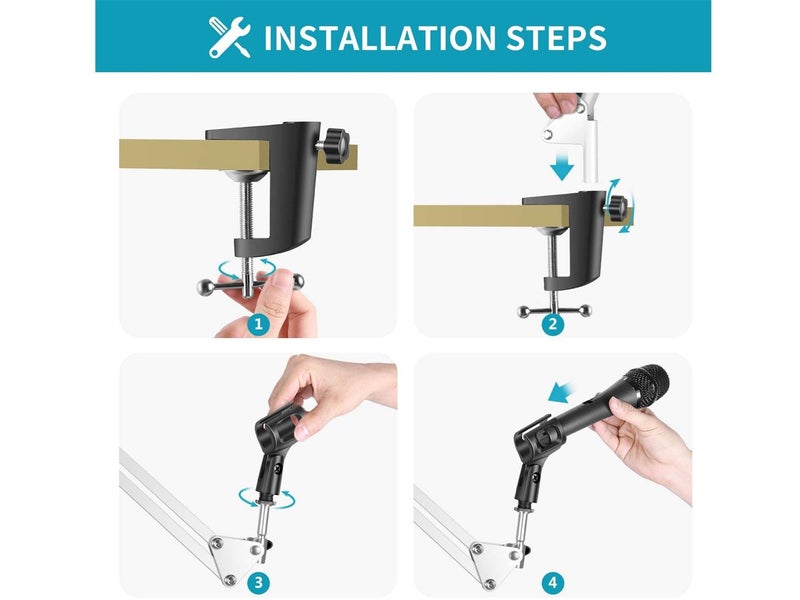 INSTALLATION STEPS

1

2

3

4