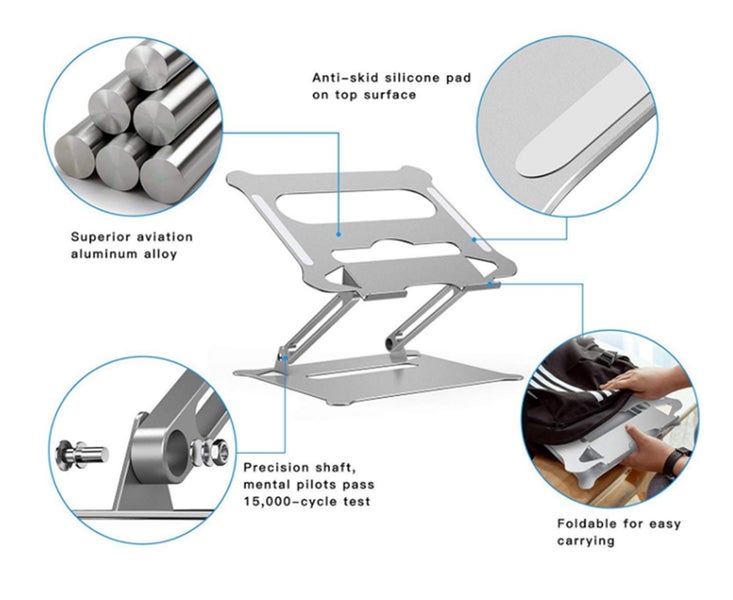 Anti-skid silicone pad on top surface

Superior aviation aluminum alloy

Precision shaft, mental pilots pass 15,000-cycle test

Foldable for easy carrying