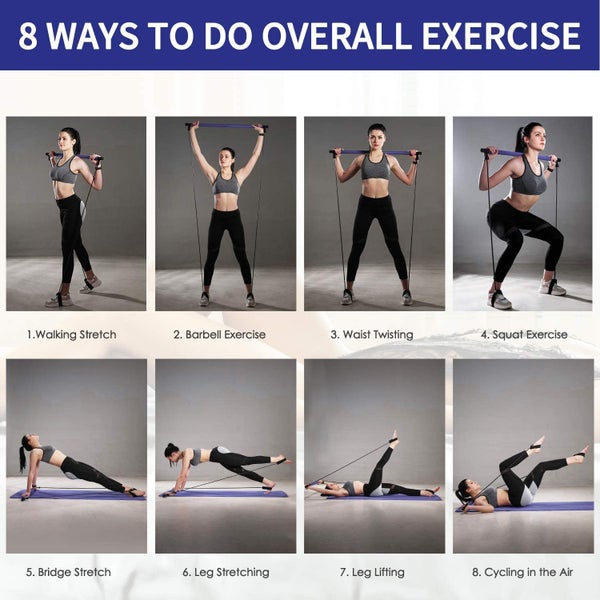 8 WAYS TO DO OVERALL EXERCISE

1.Walking Stretch

2. Barbell Exercise

3. Waist Twisting

4. Squat Exercise

5. Bridge Stretch

6. Leg Stretching

7. Leg Lifting

8. Cycling in the Air