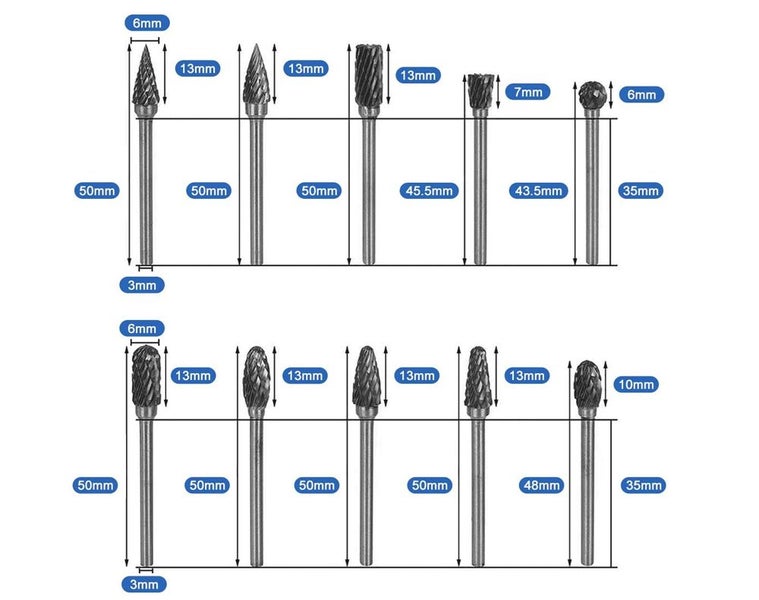 6mm
13mm
13mm
13mm
7mm
6mm
50mm
50mm
50mm
45.5mm
43.5mm
35mm
3mm

6mm
13mm
13mm
13mm
13mm
10mm
50mm
50mm
50mm
50mm
48mm
35mm
3mm