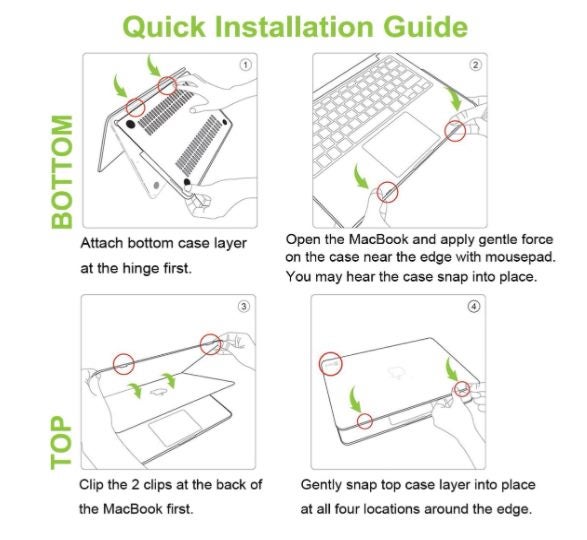 Quick Installation Guide

BOTTOM

①

Attach bottom case layer at the hinge first.

②

Open the MacBook and apply gentle force on the case near the edge with mousepad. You may hear the case snap into place.

TOP

③

Clip the 2 clips at the back of the MacBook first.

④

Gently snap top case layer into place at all four locations around the edge.