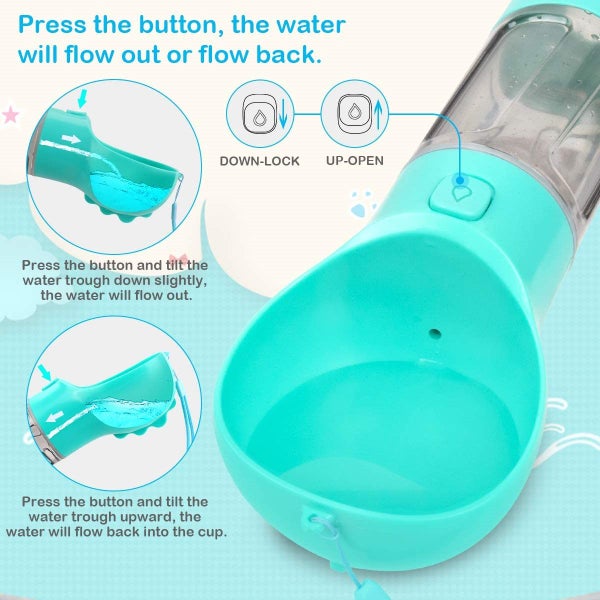 Press the button, the water will flow out or flow back.

DOWN-LOCK

UP-OPEN

Press the button and tilt the water trough down slightly, the water will flow out.

Press the button and tilt the water trough upward, the water will flow back into the cup.