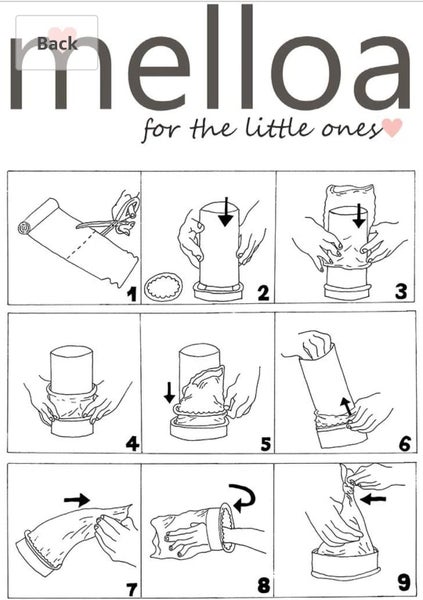 Back

melloa

for the little ones

1

2

3

4

5

6

7

8

9