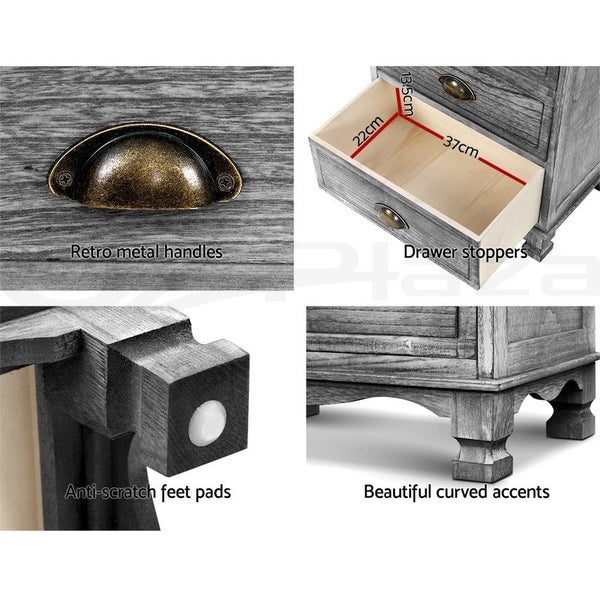 Retro metal handles

13.5cm
22cm
37cm
Drawer stoppers

Plaza

Anti-scratch feet pads

Beautiful curved accents