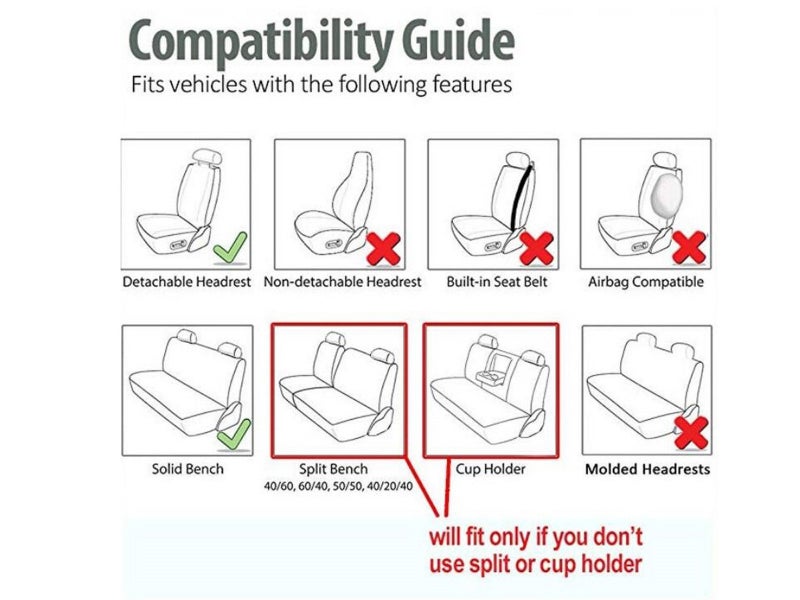 Compatibility Guide
Fits vehicles with the following features

Detachable Headrest
Non-detachable Headrest
Built-in Seat Belt
Airbag Compatible

Solid Bench
Split Bench
40/60, 60/40, 50/50, 40/20/40
Cup Holder
Molded Headrests

will fit only if you don't use split or cup holder