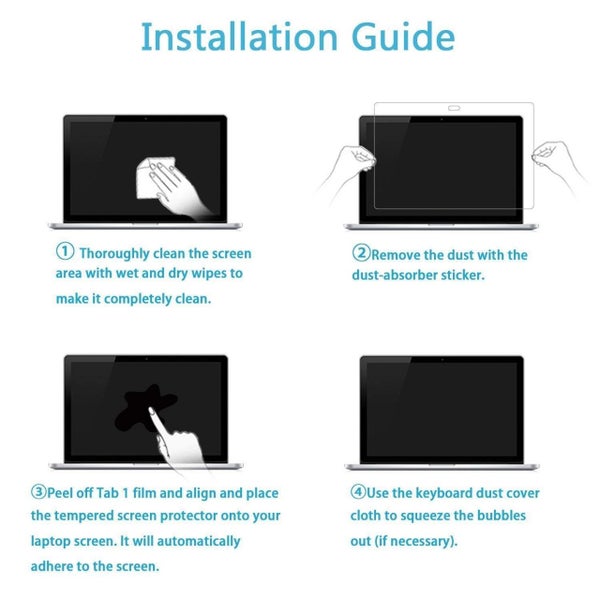 Installation Guide

① Thoroughly clean the screen area with wet and dry wipes to make it completely clean.

②Remove the dust with the dust-absorber sticker.

③Peel off Tab 1 film and align and place the tempered screen protector onto your laptop screen. It will automatically adhere to the screen.

④Use the keyboard dust cover cloth to squeeze the bubbles out (if necessary).