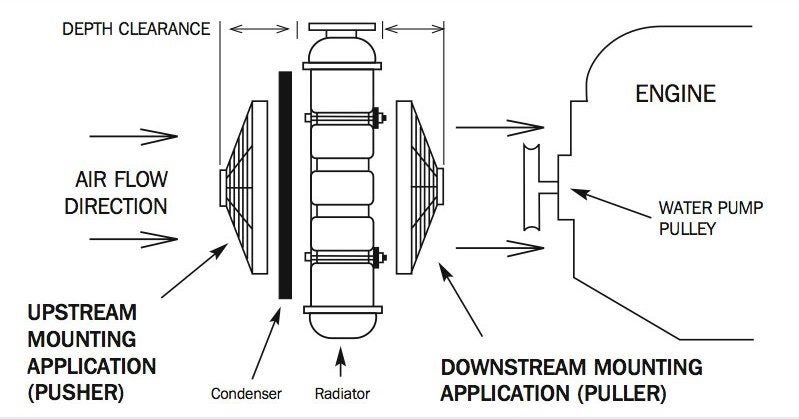 DEPTH CLEARANCE

ENGINE

AIR FLOW DIRECTION

WATER PUMP PULLEY

UPSTREAM MOUNTING APPLICATION (PUSHER)

Condenser

Radiator

DOWNSTREAM MOUNTING APPLICATION (PULLER)