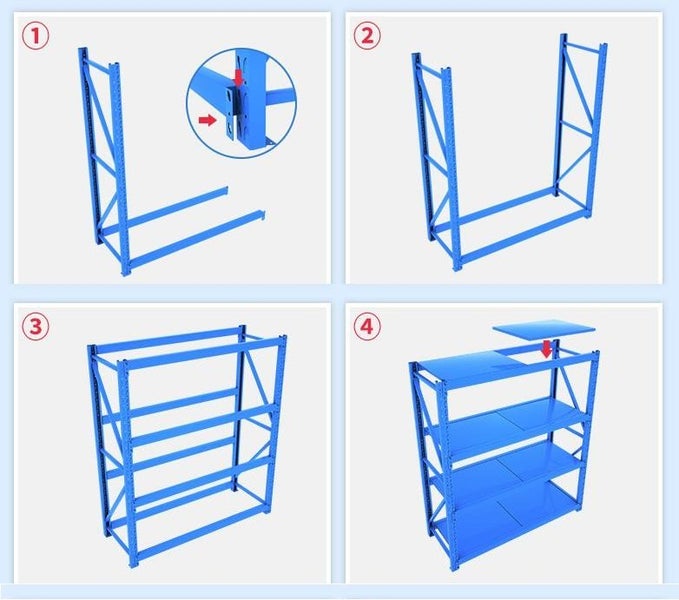 1

2

3

4